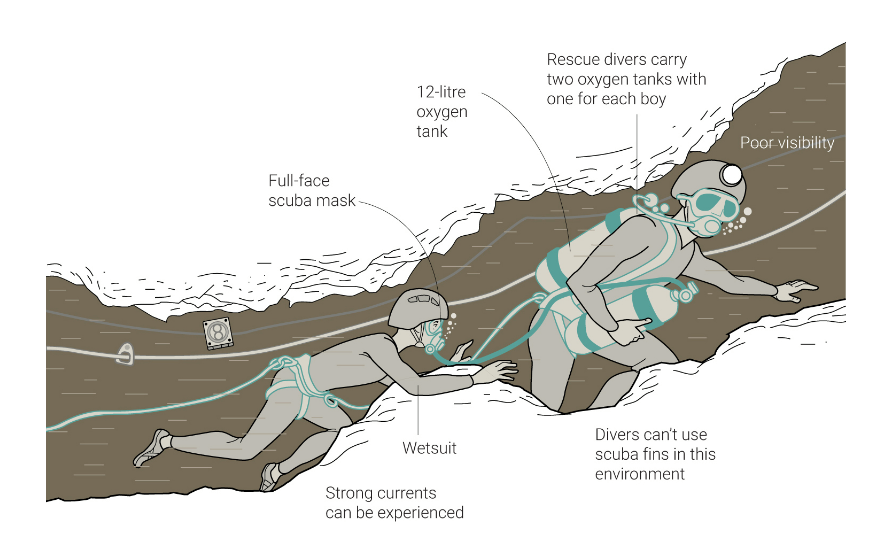 Rescue divers carry two oxygen tanks with one for each boy

12-litre oxygen tank

Poor visibility

Full-face scuba mask

Wetsuit

Divers can't use scuba fins in this environment

Strong currents can be experienced